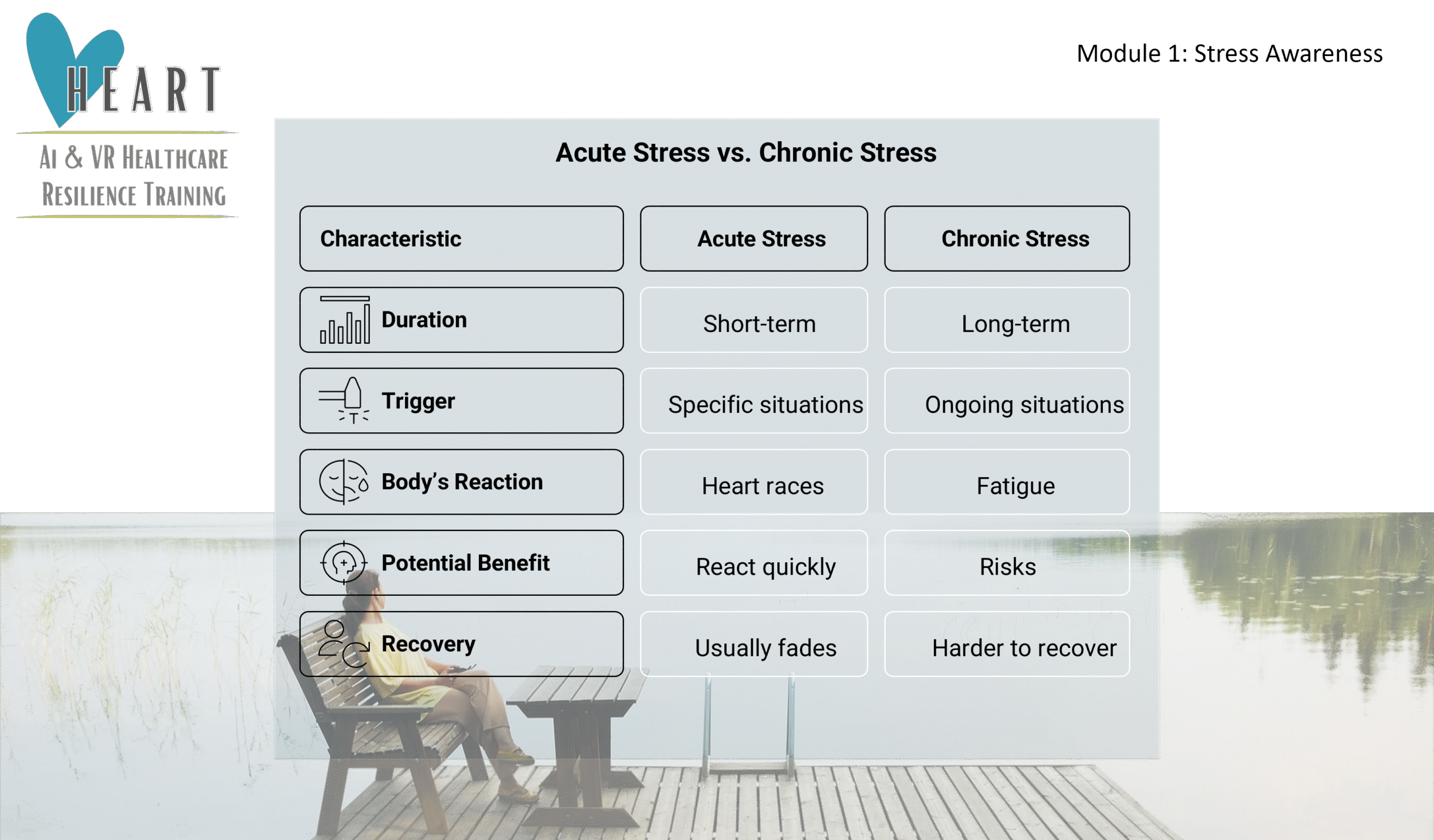 HEART
AI & VR HEALTHCARE
RESILIENCE TRAINING

Module 1: Stress Awareness

Acute Stress vs. Chronic Stress

| Characteristic | Acute Stress | Chronic Stress |
|---|---|---|
| Duration | Short-term | Long-term |
| Trigger | Specific situations | Ongoing situations |
| Body's Reaction | Heart races | Fatigue |
| Potential Benefit | React quickly | Risks |
| Recovery | Usually fades | Harder to recover |